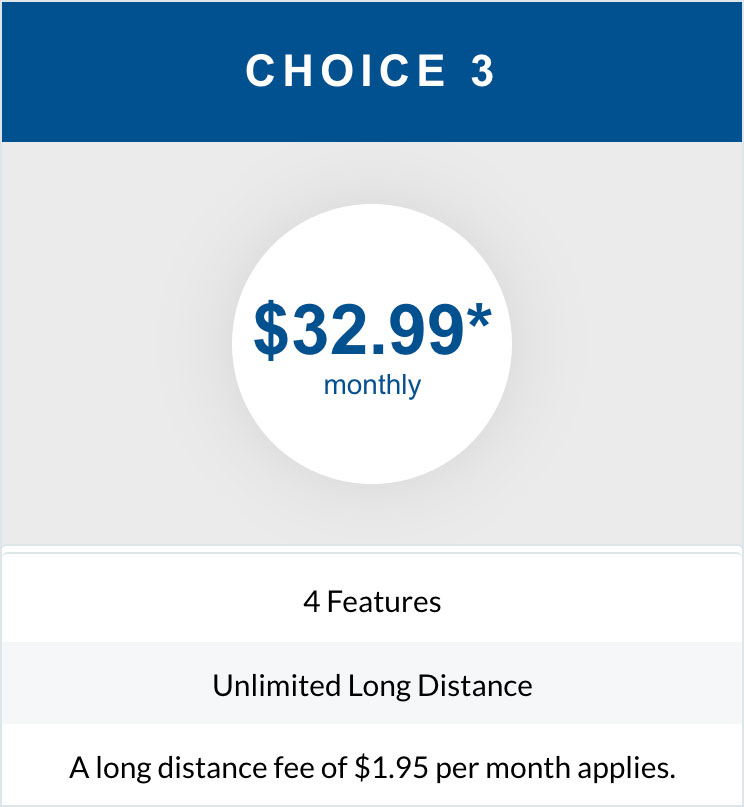 CHOICE 3

\$32.99*
monthly

4 Features

Unlimited Long Distance

A long distance fee of \$1.95 per month applies.