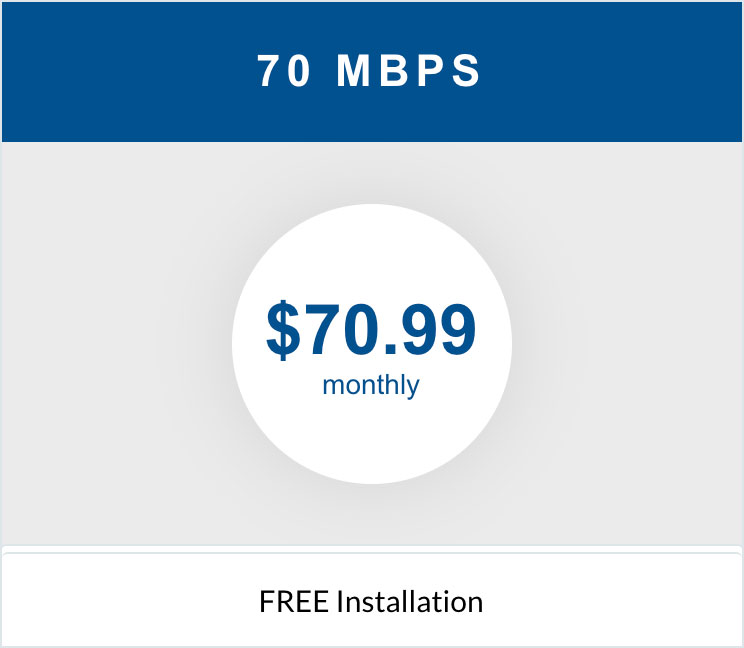 70 MBPS

$70.99
monthly

FREE Installation